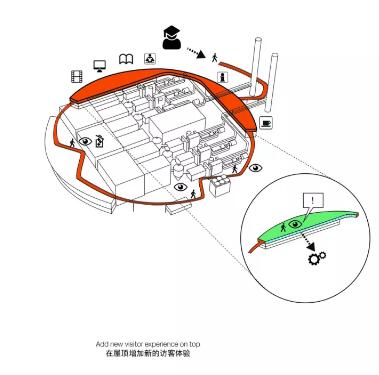 !

Add new visitor experience on top
在屋顶增加新的访客体验